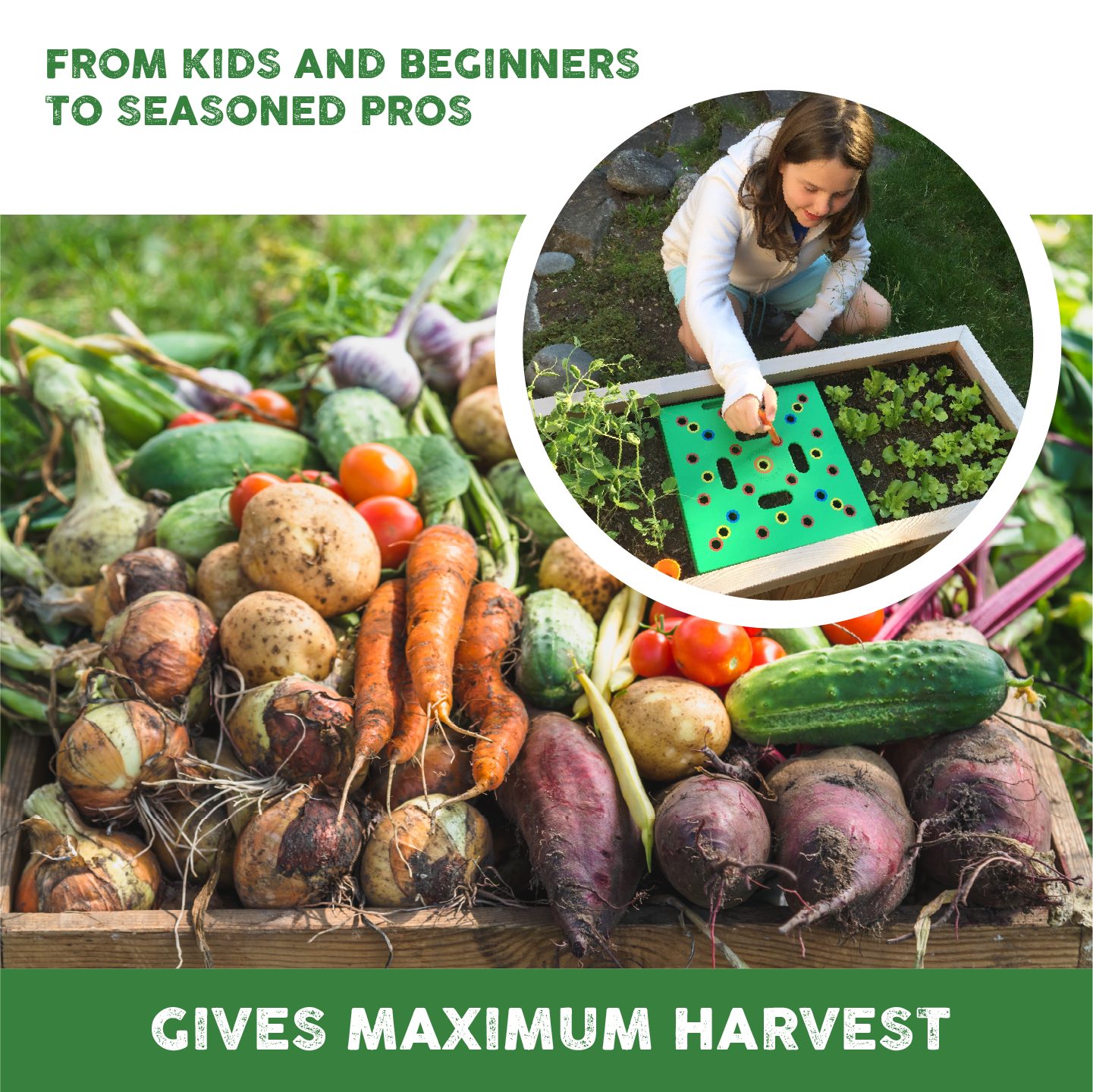 FROM KIDS AND BEGINNERS TO SEASONED PROS

GIVES MAXIMUM HARVEST